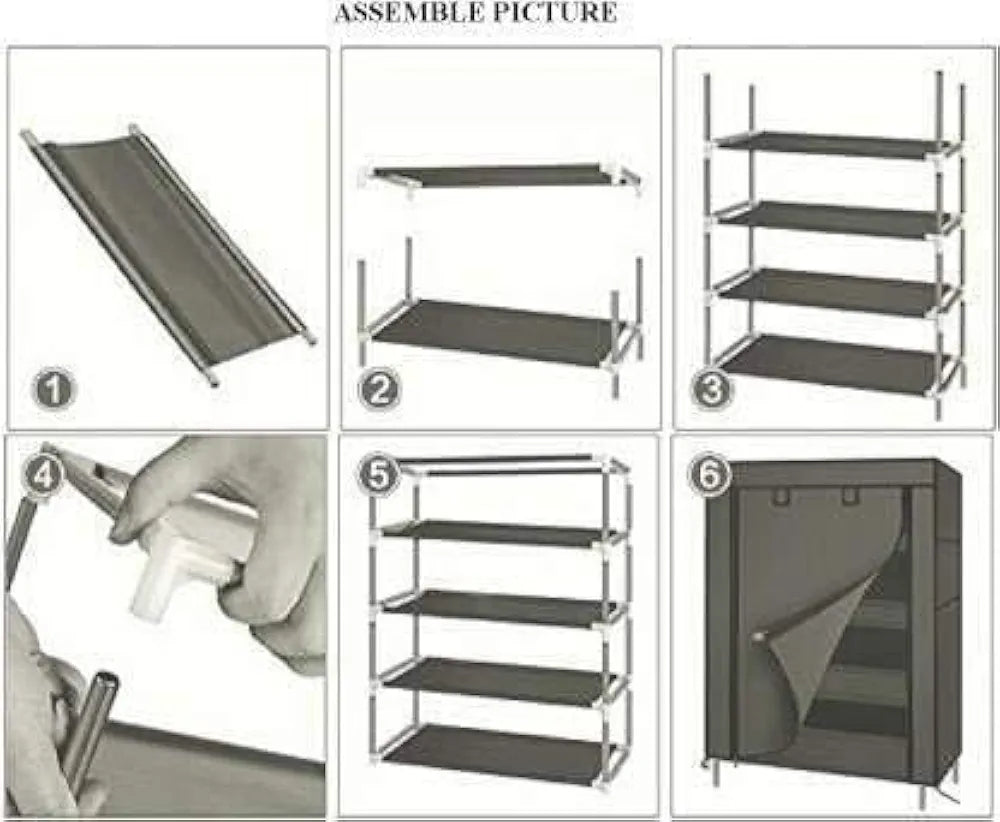 ASSEMBLE PICTURE

1

2

3

4

5

6