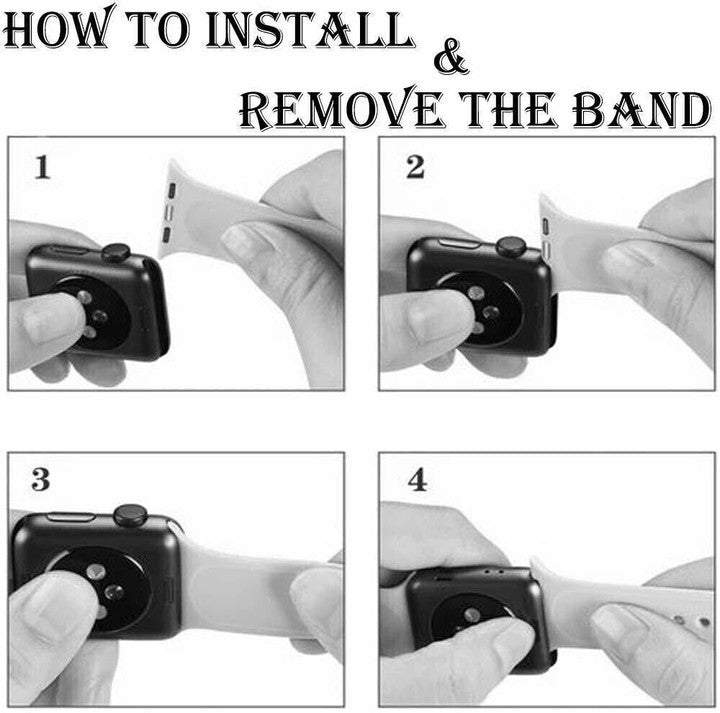 HOW TO INSTALL
&
REMOVE THE BAND

1

2

3

4