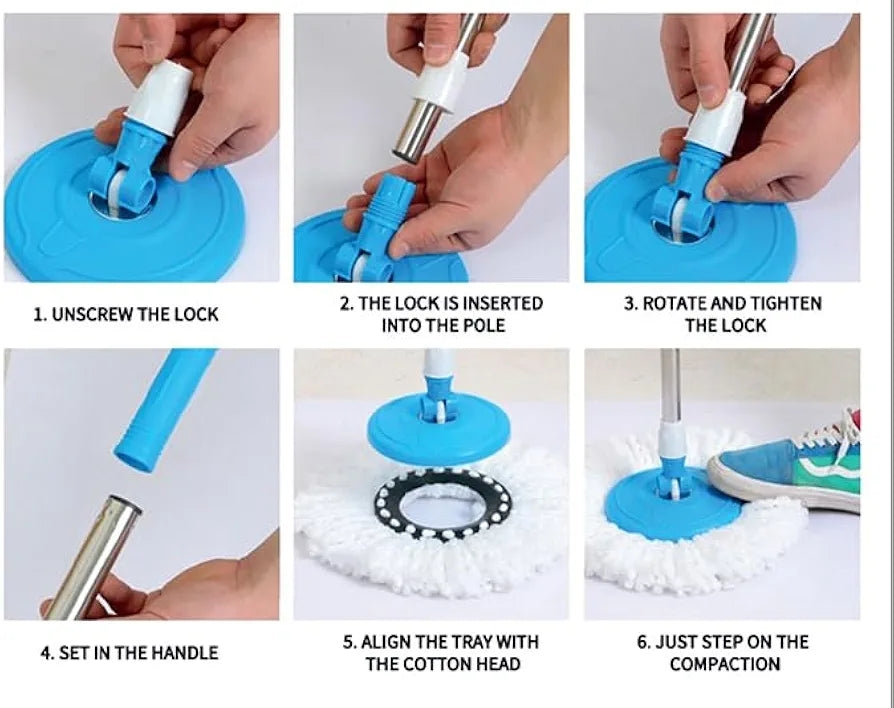 1. UNSCREW THE LOCK

2. THE LOCK IS INSERTED INTO THE POLE

3. ROTATE AND TIGHTEN THE LOCK

4. SET IN THE HANDLE

5. ALIGN THE TRAY WITH THE COTTON HEAD

6. JUST STEP ON THE COMPACTION