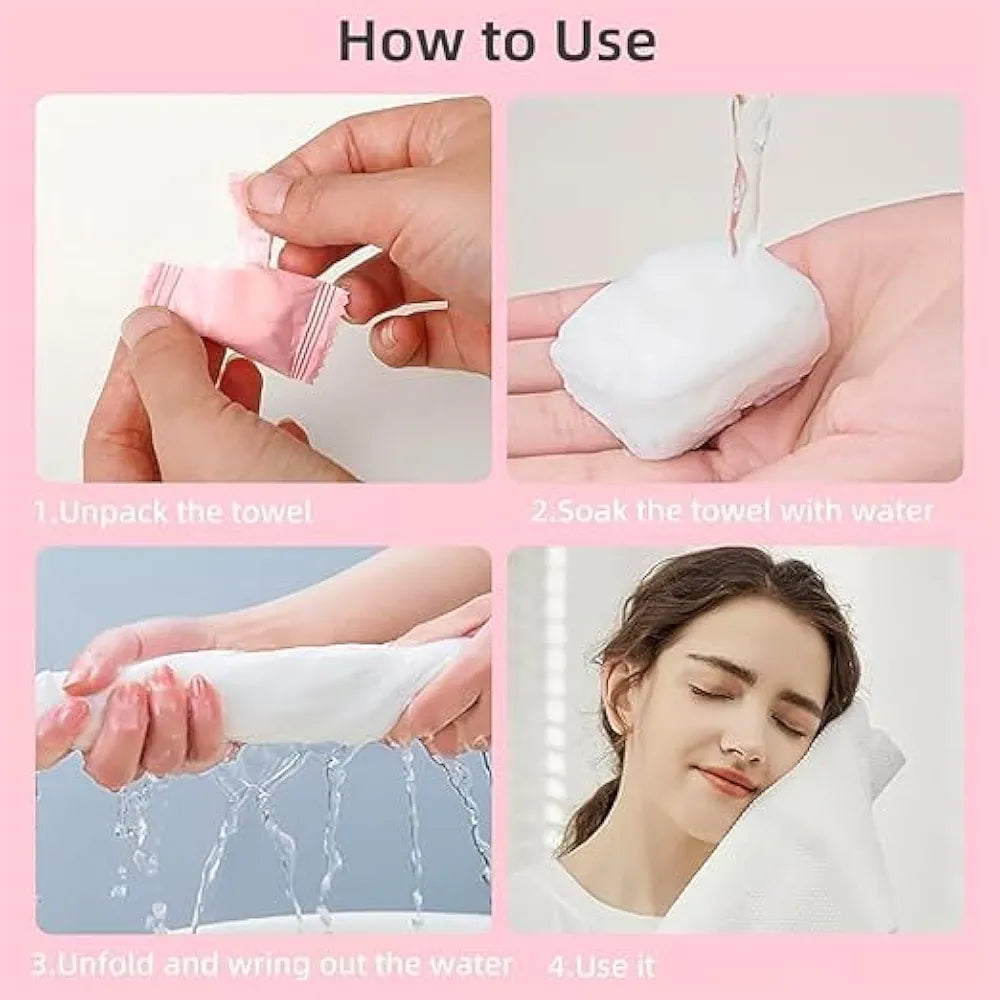 How to Use

1.Unpack the towel

2.Soak the towel with water

3.Unfold and wring out the water

4.Use it